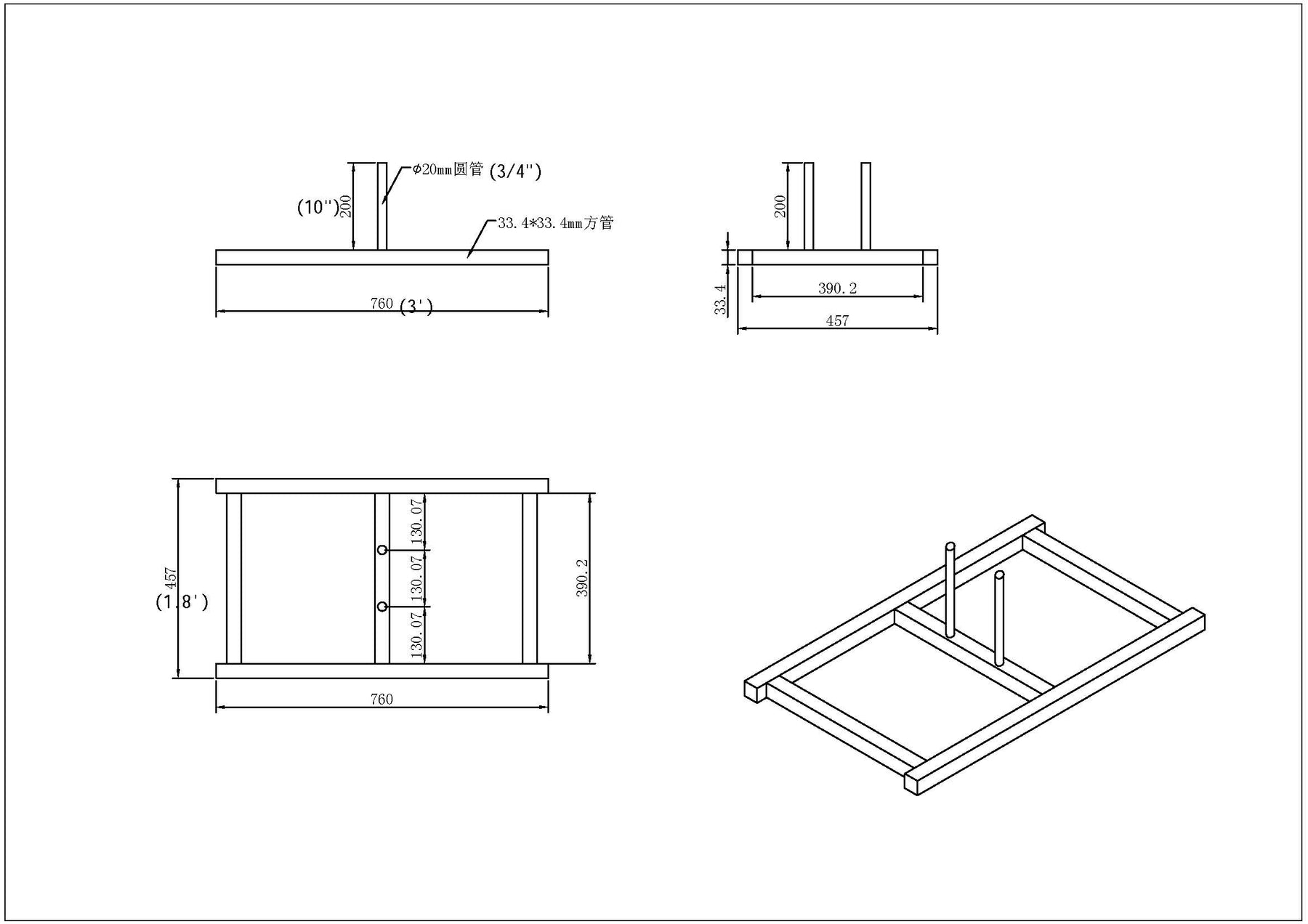 ϕ20mm圆管 (3/4")

(10") 200

33.4*33.4mm方管

760 (3')

200

33.4

390.2

457

457
(1.8')

130.07

130.07

130.07

390.2

760